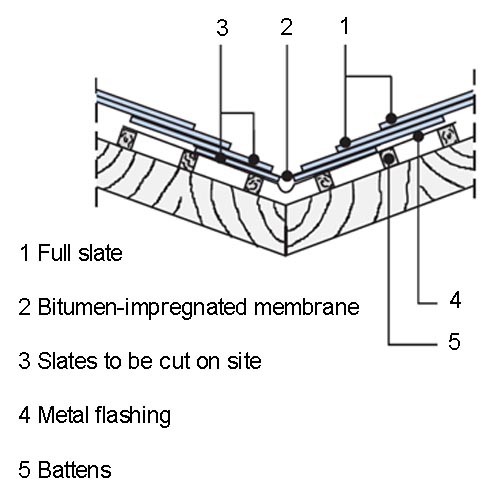 3
2
1
4
5

1 Full slate

2 Bitumen-impregnated membrane

3 Slates to be cut on site

4 Metal flashing

5 Battens