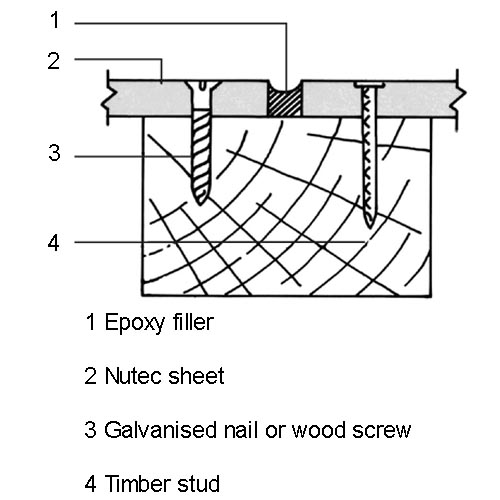 1

2

3

4

1 Epoxy filler

2 Nutec sheet

3 Galvanised nail or wood screw

4 Timber stud