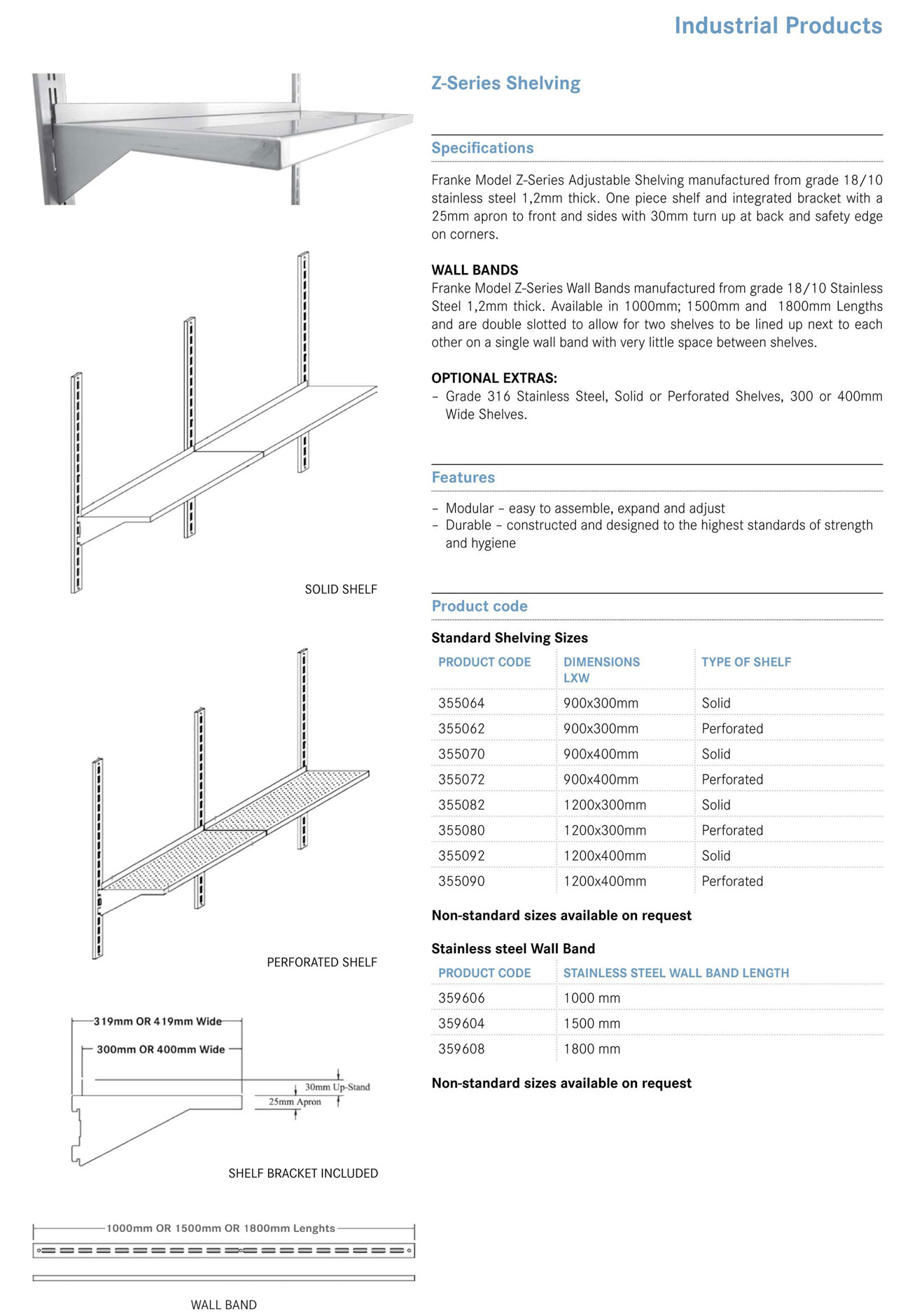 Industrial Products

SOLID SHELF

PERFORATED SHELF

319mm OR 419mm Wide

300mm OR 400mm Wide

30mm Up-Stand

25mm Apron

SHELF BRACKET INCLUDED

1000mm OR 1500mm OR 1800mm Lenghts

WALL BAND

Z-Series Shelving

Specifications

Franke Model Z-Series Adjustable Shelving manufactured from grade 18/10 stainless steel 1,2mm thick. One piece shelf and integrated bracket with a 25mm apron to front and sides with 30mm turn up at back and safety edge on corners.

WALL BANDS
Franke Model Z-Series Wall Bands manufactured from grade 18/10 Stainless Steel 1,2mm thick. Available in 1000mm; 1500mm and 1800mm Lengths and are double slotted to allow for two shelves to be lined up next to each other on a single wall band with very little space between shelves.

OPTIONAL EXTRAS:
– Grade 316 Stainless Steel, Solid or Perforated Shelves, 300 or 400mm Wide Shelves.

Features

– Modular – easy to assemble, expand and adjust
– Durable – constructed and designed to the highest standards of strength and hygiene

Product code

Standard Shelving Sizes

| PRODUCT CODE | DIMENSIONS LXW | TYPE OF SHELF |
|---|---|---|
| 355064 | 900x300mm | Solid |
| 355062 | 900x300mm | Perforated |
| 355070 | 900x400mm | Solid |
| 355072 | 900x400mm | Perforated |
| 355082 | 1200x300mm | Solid |
| 355080 | 1200x300mm | Perforated |
| 355092 | 1200x400mm | Solid |
| 355090 | 1200x400mm | Perforated |

Non-standard sizes available on request

Stainless steel Wall Band

| PRODUCT CODE | STAINLESS STEEL WALL BAND LENGTH |
|---|---|
| 359606 | 1000 mm |
| 359604 | 1500 mm |
| 359608 | 1800 mm |

Non-standard sizes available on request