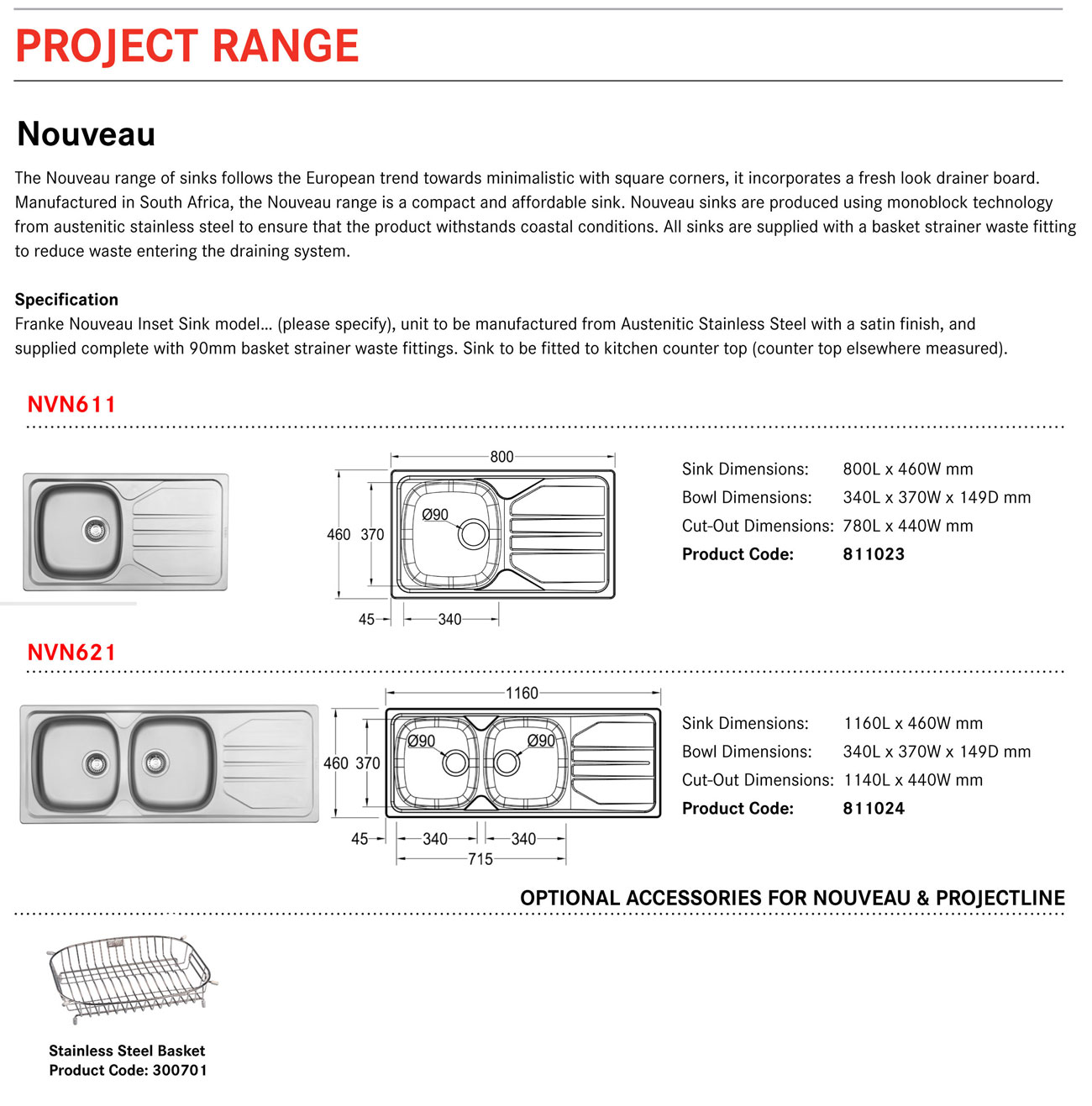 PROJECT RANGE

Nouveau

The Nouveau range of sinks follows the European trend towards minimalistic with square corners, it incorporates a fresh look drainer board. Manufactured in South Africa, the Nouveau range is a compact and affordable sink. Nouveau sinks are produced using monoblock technology from austenitic stainless steel to ensure that the product withstands coastal conditions. All sinks are supplied with a basket strainer waste fitting to reduce waste entering the draining system.

Specification
Franke Nouveau Inset Sink model... (please specify), unit to be manufactured from Austenitic Stainless Steel with a satin finish, and supplied complete with 90mm basket strainer waste fittings. Sink to be fitted to kitchen counter top (counter top elsewhere measured).

NVN611

800
460 370
Ø90
45 340

Sink Dimensions: 800L x 460W mm
Bowl Dimensions: 340L x 370W x 149D mm
Cut-Out Dimensions: 780L x 440W mm
Product Code: 811023

NVN621

1160
460 370
Ø90 Ø90
45 340 340
715

Sink Dimensions: 1160L x 460W mm
Bowl Dimensions: 340L x 370W x 149D mm
Cut-Out Dimensions: 1140L x 440W mm
Product Code: 811024

OPTIONAL ACCESSORIES FOR NOUVEAU & PROJECTLINE

Stainless Steel Basket
Product Code: 300701