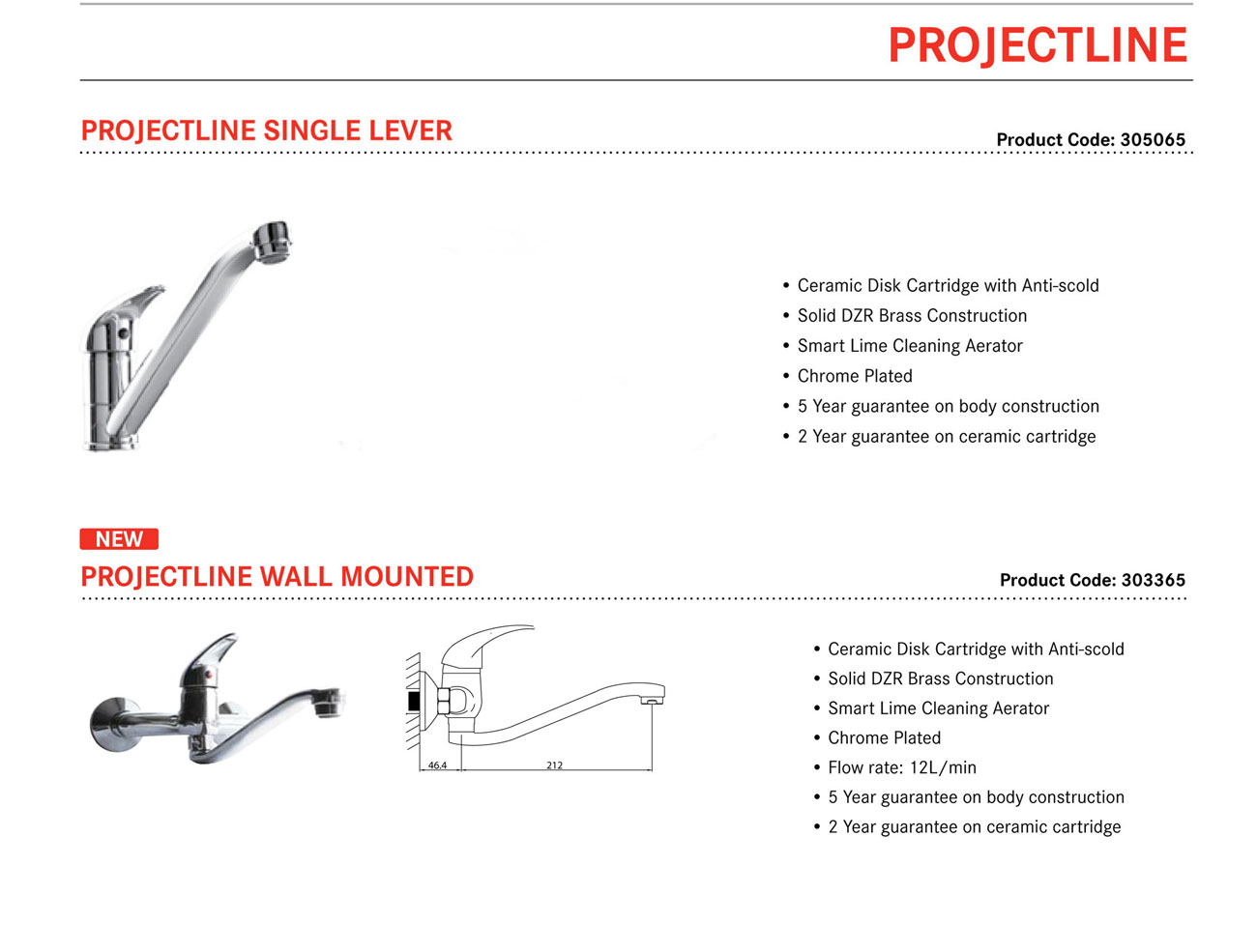 PROJECTLINE

PROJECTLINE SINGLE LEVER

Product Code: 305065

• Ceramic Disk Cartridge with Anti-scold
• Solid DZR Brass Construction
• Smart Lime Cleaning Aerator
• Chrome Plated
• 5 Year guarantee on body construction
• 2 Year guarantee on ceramic cartridge

NEW

PROJECTLINE WALL MOUNTED

Product Code: 303365

46.4
212

• Ceramic Disk Cartridge with Anti-scold
• Solid DZR Brass Construction
• Smart Lime Cleaning Aerator
• Chrome Plated
• Flow rate: 12L/min
• 5 Year guarantee on body construction
• 2 Year guarantee on ceramic cartridge