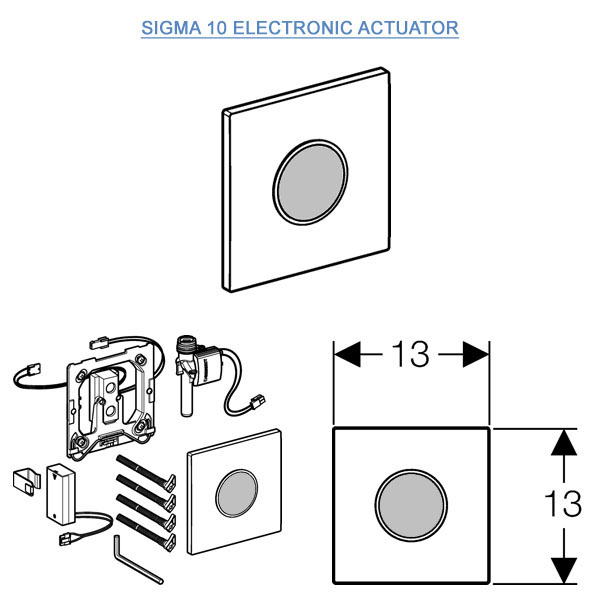 SIGMA 10 ELECTRONIC ACTUATOR

13

13