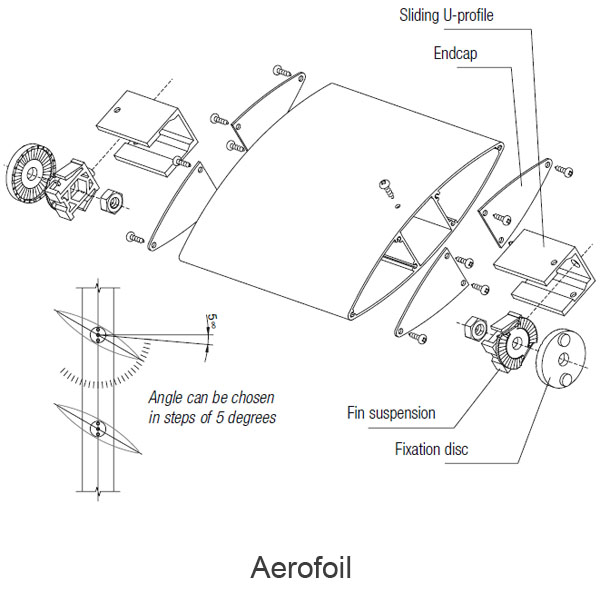 Sliding U-profile

Endcap

5°

Angle can be chosen in steps of 5 degrees

Fin suspension

Fixation disc

Aerofoil