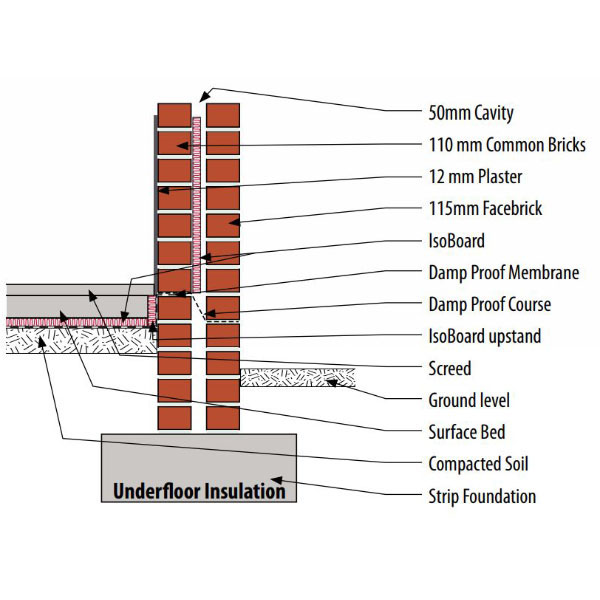 50mm Cavity
110 mm Common Bricks
12 mm Plaster
115mm Facebrick
IsoBoard
Damp Proof Membrane
Damp Proof Course
IsoBoard upstand
Screed
Ground level
Surface Bed
Compacted Soil
Strip Foundation
Underfloor Insulation