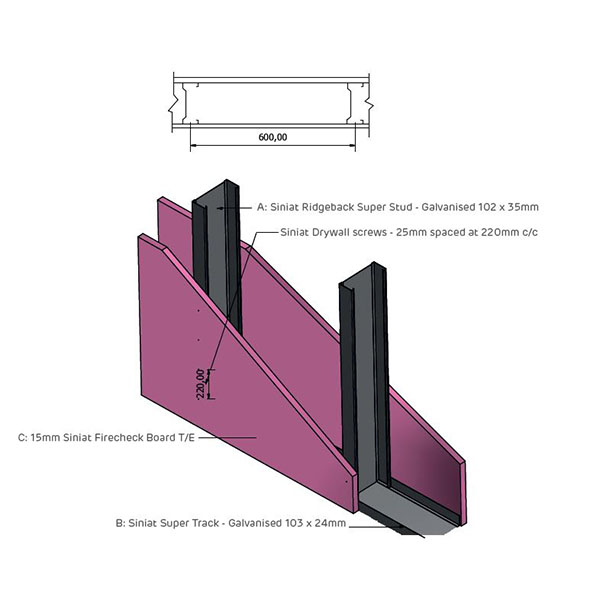 600,00

A: Siniat Ridgeback Super Stud - Galvanised 102 x 35mm

Siniat Drywall screws - 25mm spaced at 220mm c/c

220,00

C: 15mm Siniat Firecheck Board T/E

B: Siniat Super Track - Galvanised 103 x 24mm