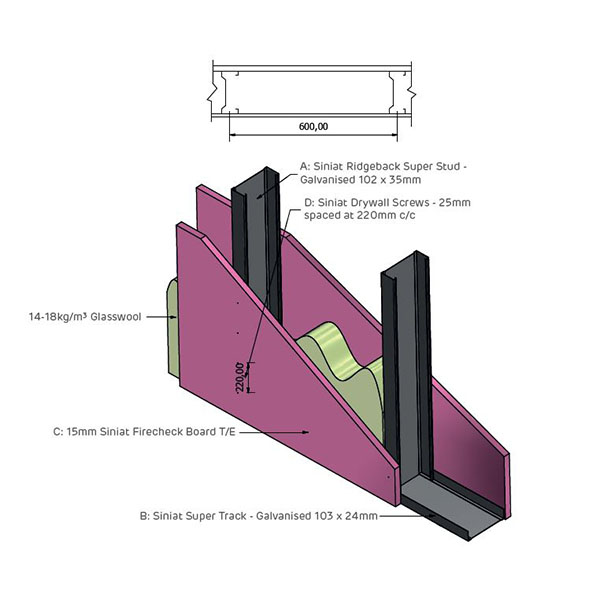 600,00

A: Siniat Ridgeback Super Stud - Galvanised 102 x 35mm

D: Siniat Drywall Screws - 25mm spaced at 220mm c/c

14-18kg/m³ Glasswool

220,00

C: 15mm Siniat Firecheck Board T/E

B: Siniat Super Track - Galvanised 103 x 24mm