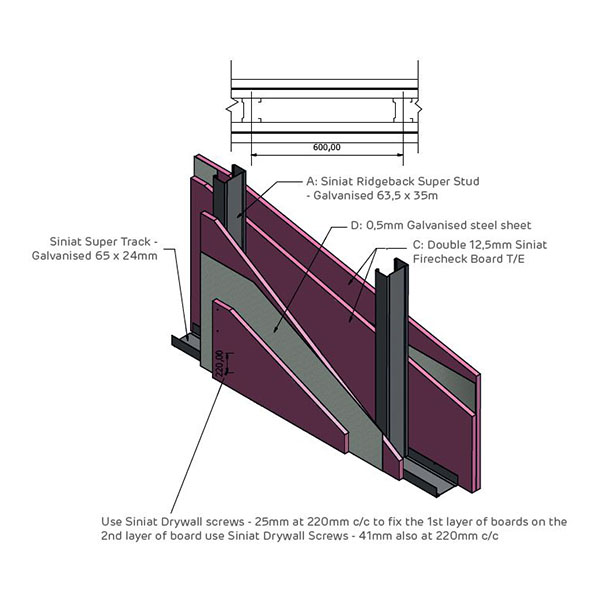 600,00

A: Siniat Ridgeback Super Stud - Galvanised 63,5 x 35m

D: 0,5mm Galvanised steel sheet

C: Double 12,5mm Siniat Firecheck Board T/E

Siniat Super Track - Galvanised 65 x 24mm

220,00

Use Siniat Drywall screws - 25mm at 220mm c/c to fix the 1st layer of boards on the 2nd layer of board use Siniat Drywall Screws - 41mm also at 220mm c/c